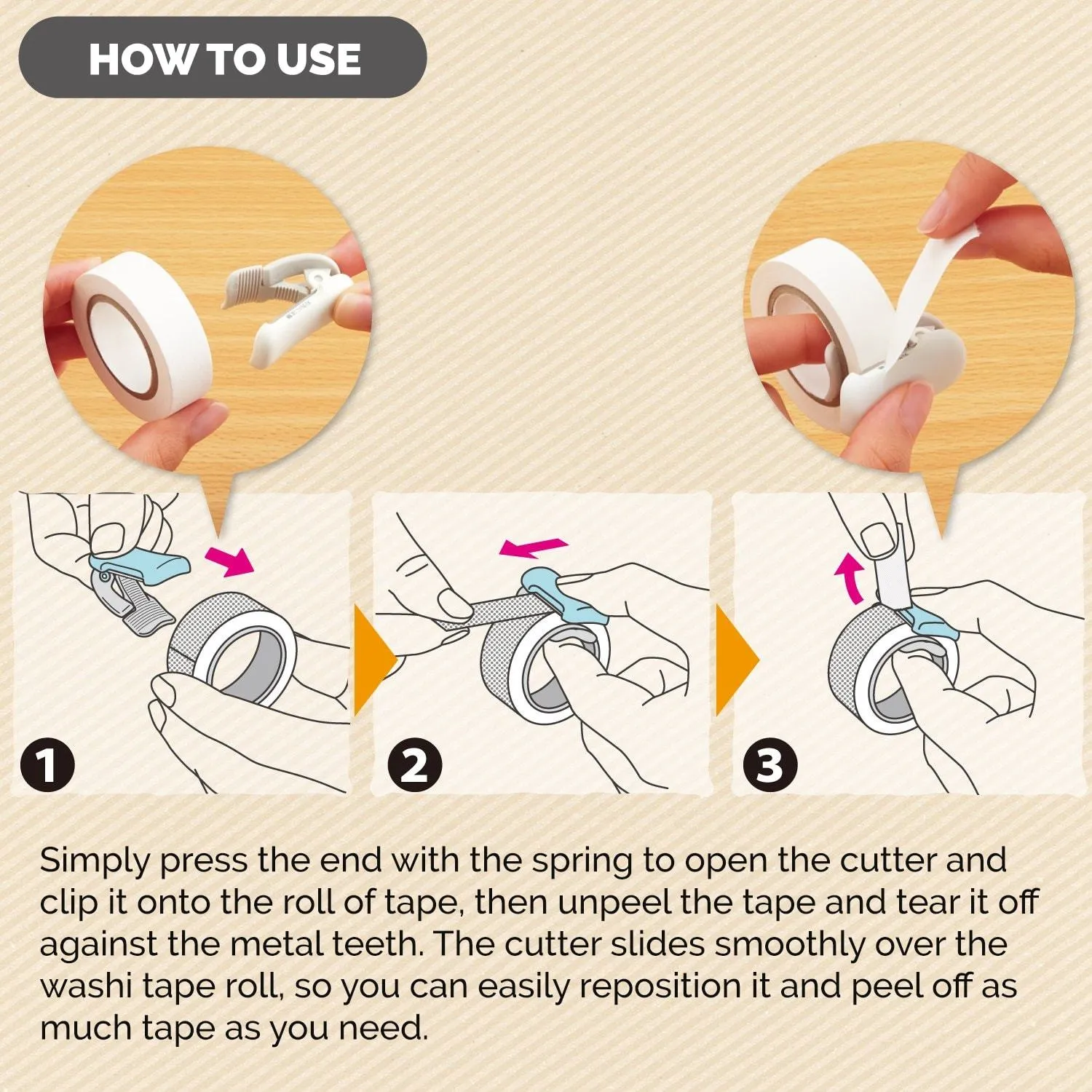 HOW TO USE

1

2

3

Simply press the end with the spring to open the cutter and clip it onto the roll of tape, then unpeel the tape and tear it off against the metal teeth. The cutter slides smoothly over the washi tape roll, so you can easily reposition it and peel off as much tape as you need.